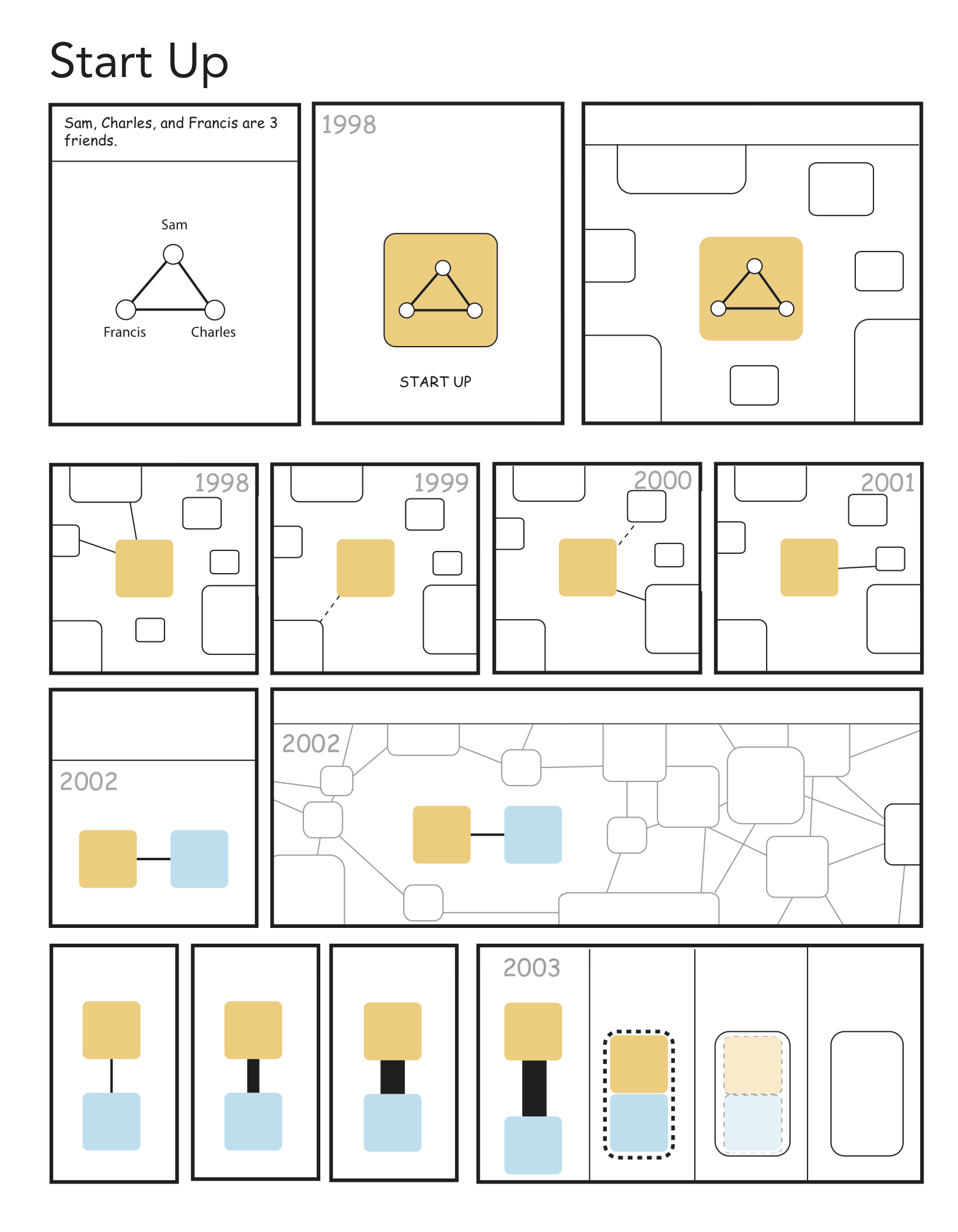 Start Up

Sam, Charles, and Francis are 3 friends.

Sam

Francis

Charles

1998

START UP

1998

1999

2000

2001

2002

2002

2003